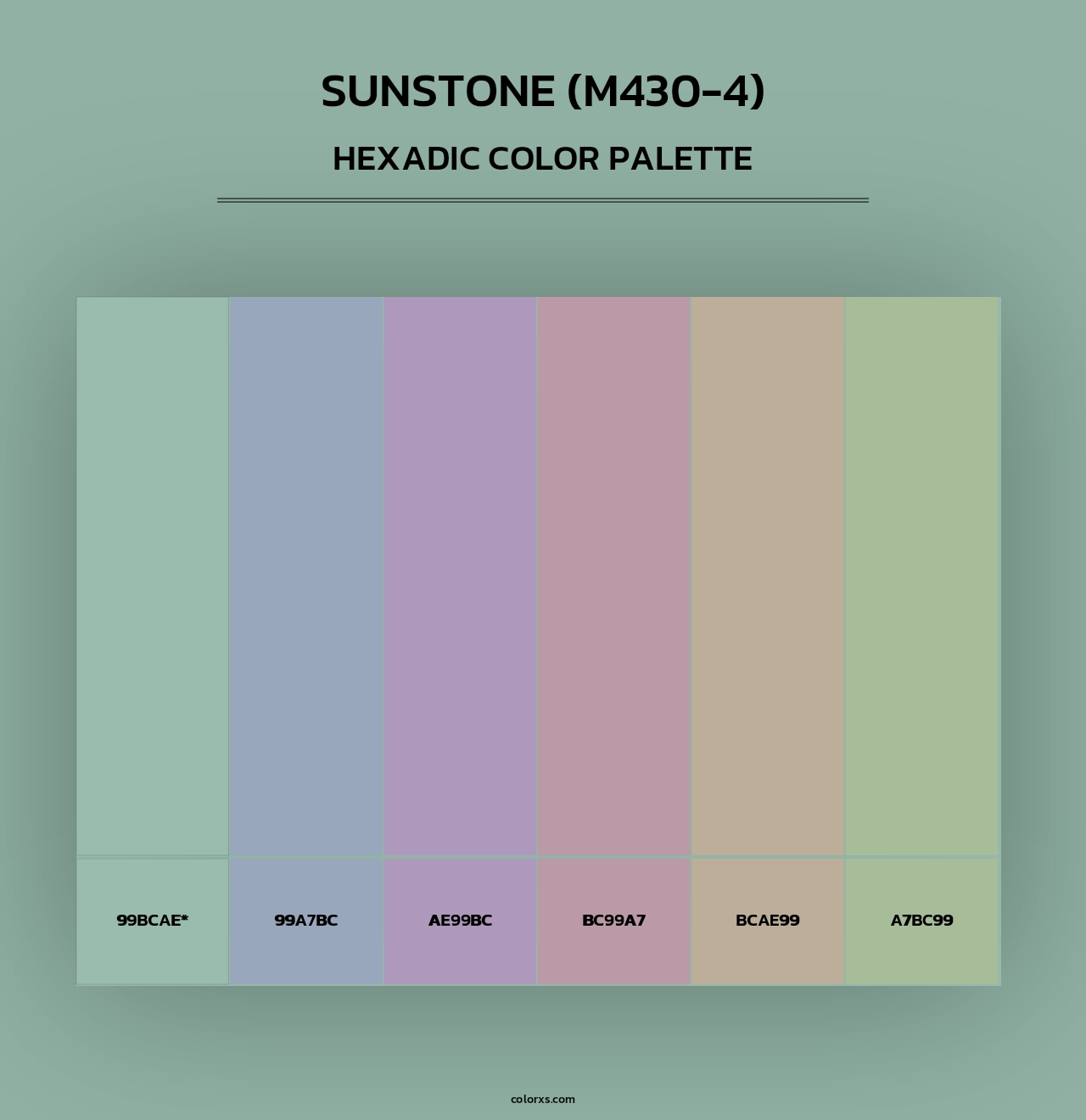 SUNSTONE (M430-4)

HEXADIC COLOR PALETTE

99BCAE*

99A7BC

AE99BC

BC99A7

BCAE99

A7BC99

colorxs.com